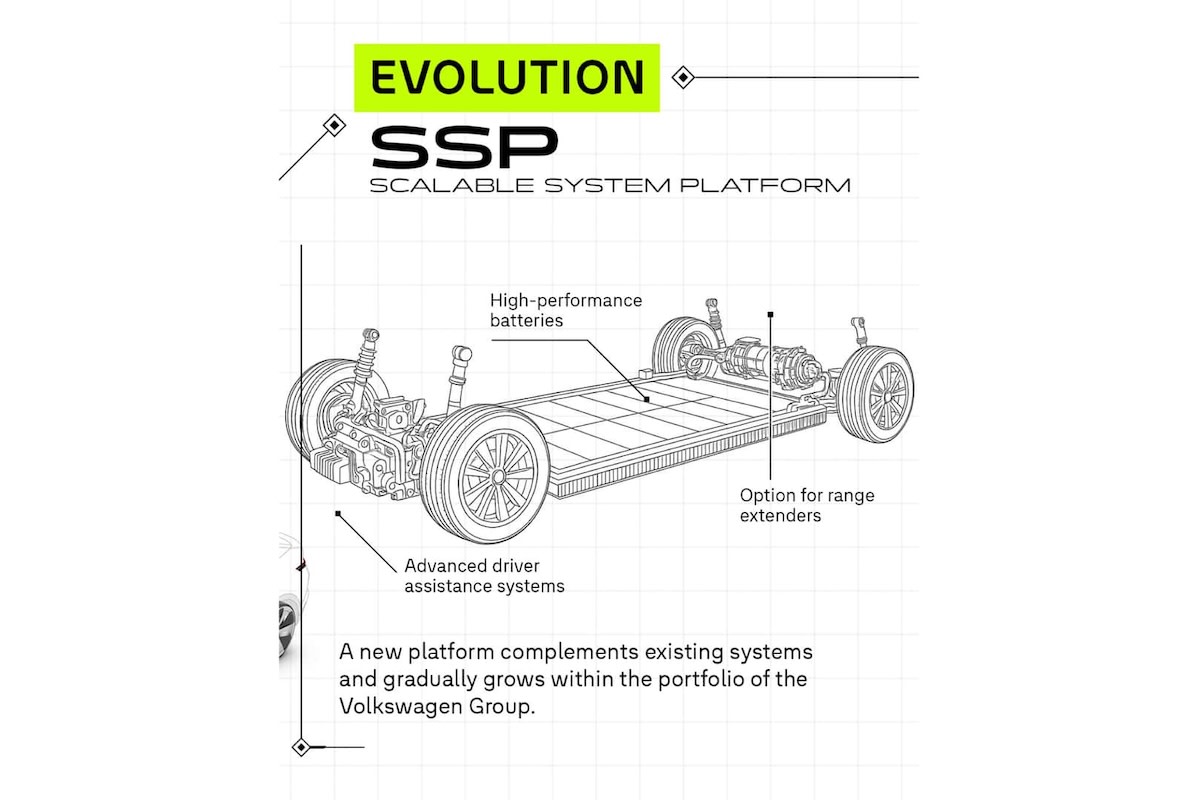 EVOLUTION

SSP
SCALABLE SYSTEM PLATFORM

High-performance batteries

Option for range extenders

Advanced driver assistance systems

A new platform complements existing systems and gradually grows within the portfolio of the Volkswagen Group.