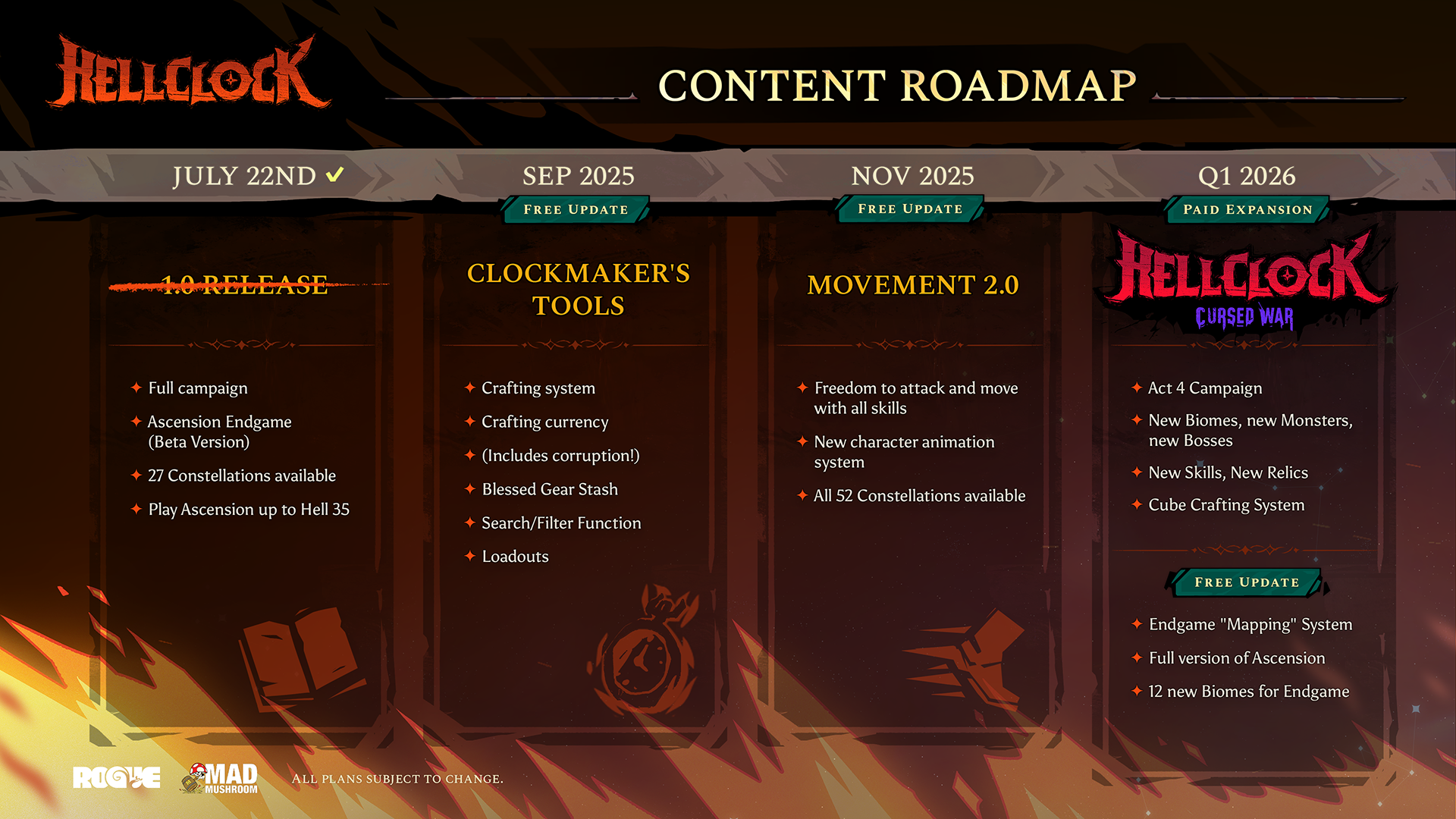 HELLCLOCK

CONTENT ROADMAP

JULY 22ND ✓

1.0 RELEASE

✦ Full campaign
✦ Ascension Endgame (Beta Version)
✦ 27 Constellations available
✦ Play Ascension up to Hell 35

SEP 2025

FREE UPDATE

CLOCKMAKER'S TOOLS

✦ Crafting system
✦ Crafting currency
✦ (Includes corruption!)
✦ Blessed Gear Stash
✦ Search/Filter Function
✦ Loadouts

NOV 2025

FREE UPDATE

MOVEMENT 2.0

✦ Freedom to attack and move with all skills
✦ New character animation system
✦ All 52 Constellations available

Q1 2026

PAID EXPANSION

HELLCLOCK CURSED WAR

✦ Act 4 Campaign
✦ New Biomes, new Monsters, new Bosses
✦ New Skills, New Relics
✦ Cube Crafting System

FREE UPDATE

✦ Endgame "Mapping" System
✦ Full version of Ascension
✦ 12 new Biomes for Endgame

ROGUE MAD MUSHROOM

ALL PLANS SUBJECT TO CHANGE.