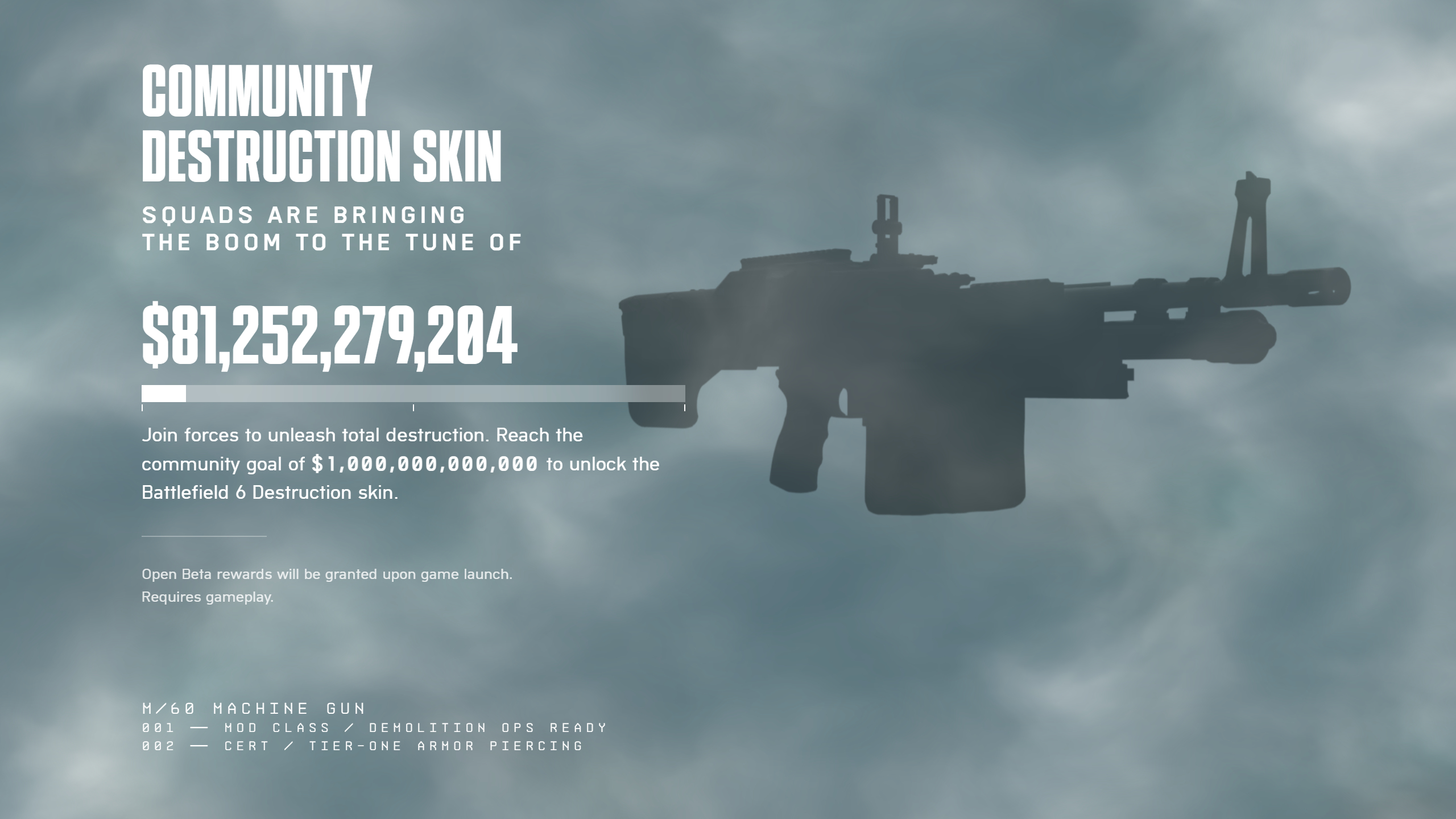 COMMUNITY DESTRUCTION SKIN

SQUADS ARE BRINGING THE BOOM TO THE TUNE OF

$81,252,279,204

Join forces to unleash total destruction. Reach the community goal of $1,000,000,000,000 to unlock the Battlefield 6 Destruction skin.

Open Beta rewards will be granted upon game launch.
Requires gameplay.

M/60 MACHINE GUN
001 — MOD CLASS / DEMOLITION OPS READY
002 — CERT / TIER-ONE ARMOR PIERCING